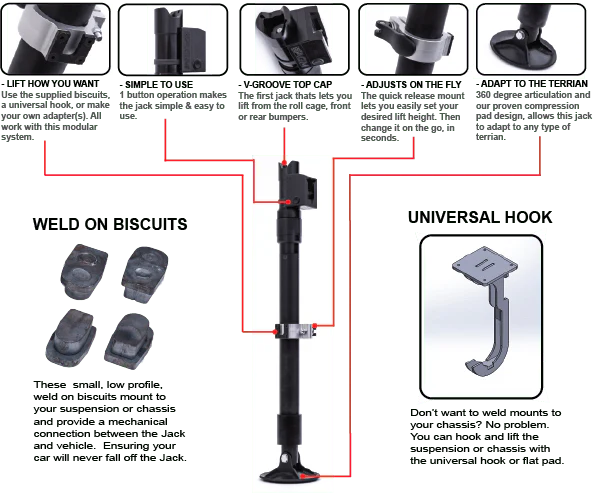 - LIFT HOW YOU WANT
Use the supplied biscuits, a universal hook, or make your own adapter(s). All work with this modular system.

- SIMPLE TO USE
1 button operation makes the jack simple & easy to use.

- V-GROOVE TOP CAP
The first jack thats lets you lift from the roll cage, front or rear bumpers.

- ADJUSTS ON THE FLY
The quick release mount lets you easily set your desired lift height. Then change it on the go, in seconds.

- ADAPT TO THE TERRIAN
360 degree articulation and our proven compression pad design, allows this jack to adapt to any type of terrian.

WELD ON BISCUITS

These small, low profile, weld on biscuits mount to your suspension or chassis and provide a mechanical connection between the Jack and vehicle. Ensuring your car will never fall off the Jack.

UNIVERSAL HOOK

Don't want to weld mounts to your chassis? No problem. You can hook and lift the suspension or chassis with the universal hook or flat pad.